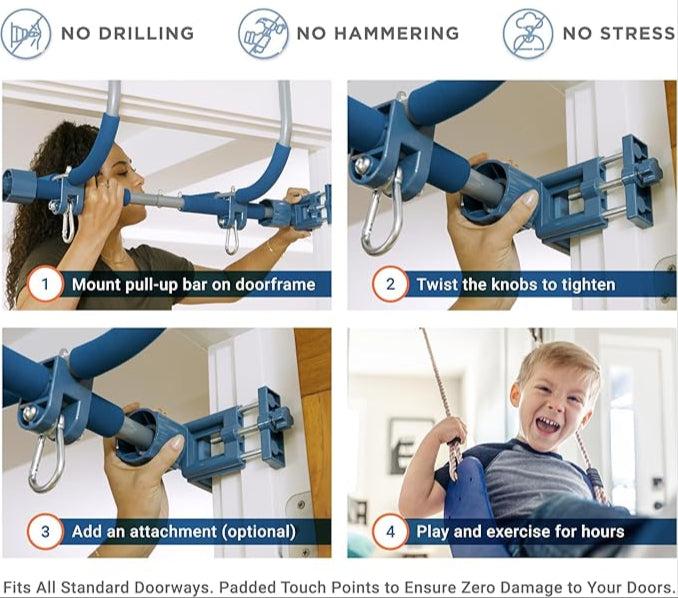 NO DRILLING NO HAMMERING NO STRESS

1 Mount pull-up bar on doorframe

2 Twist the knobs to tighten

3 Add an attachment (optional)

4 Play and exercise for hours

Fits All Standard Doorways. Padded Touch Points to Ensure Zero Damage to Your Doors.