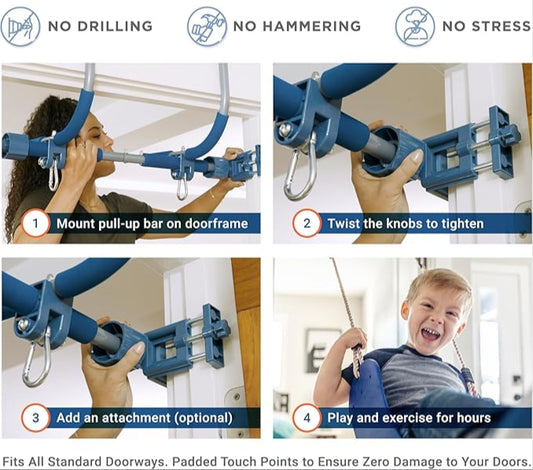 NO DRILLING

NO HAMMERING

NO STRESS

1 Mount pull-up bar on doorframe

2 Twist the knobs to tighten

3 Add an attachment (optional)

4 Play and exercise for hours

Fits All Standard Doorways. Padded Touch Points to Ensure Zero Damage to Your Doors.